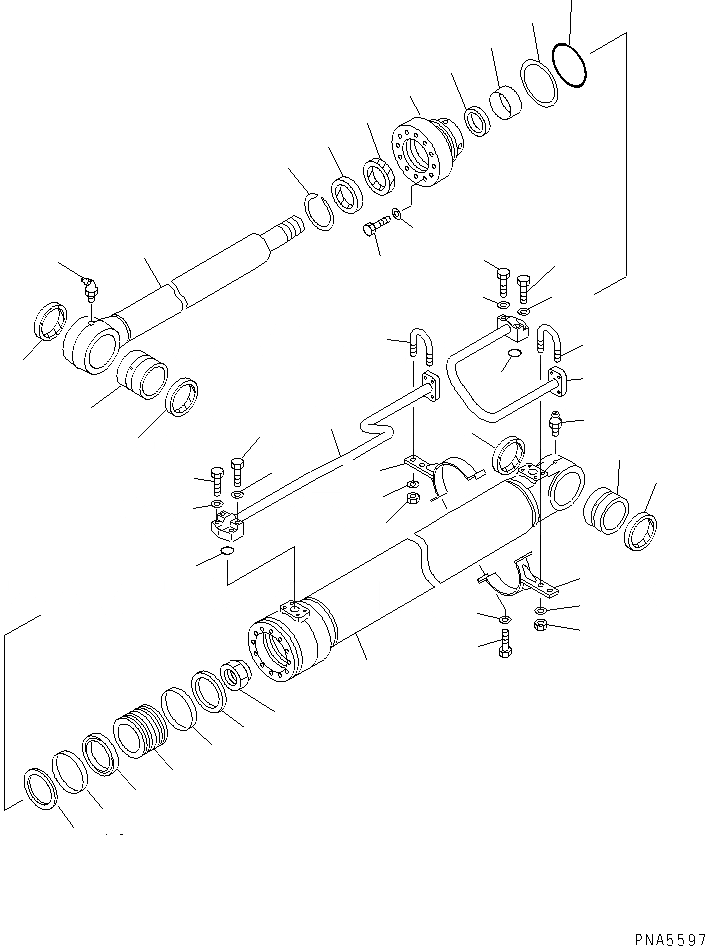 PNA5597