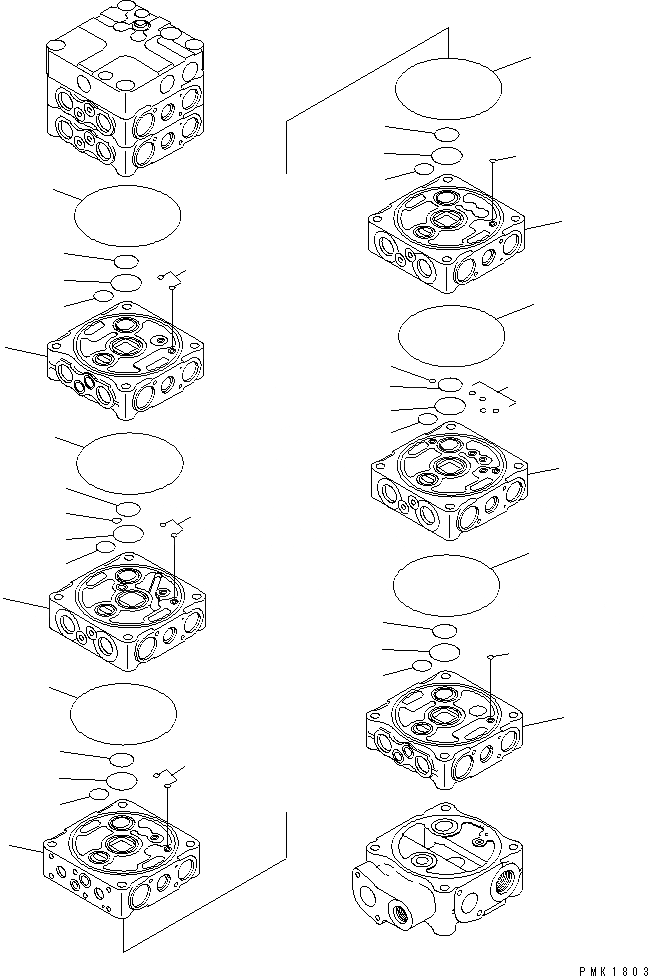 PMK1803