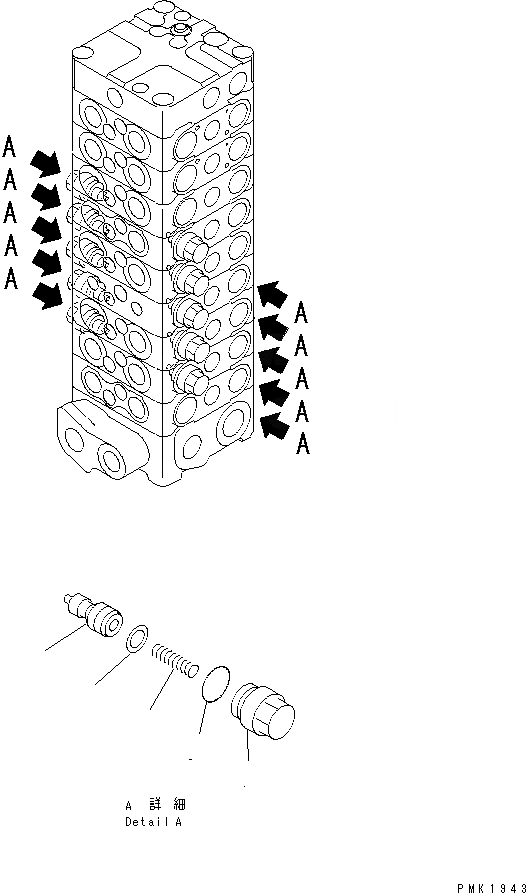 A
A
A
A
A

A
A
A
A
A

A 詳細
Detail A

PMK1943