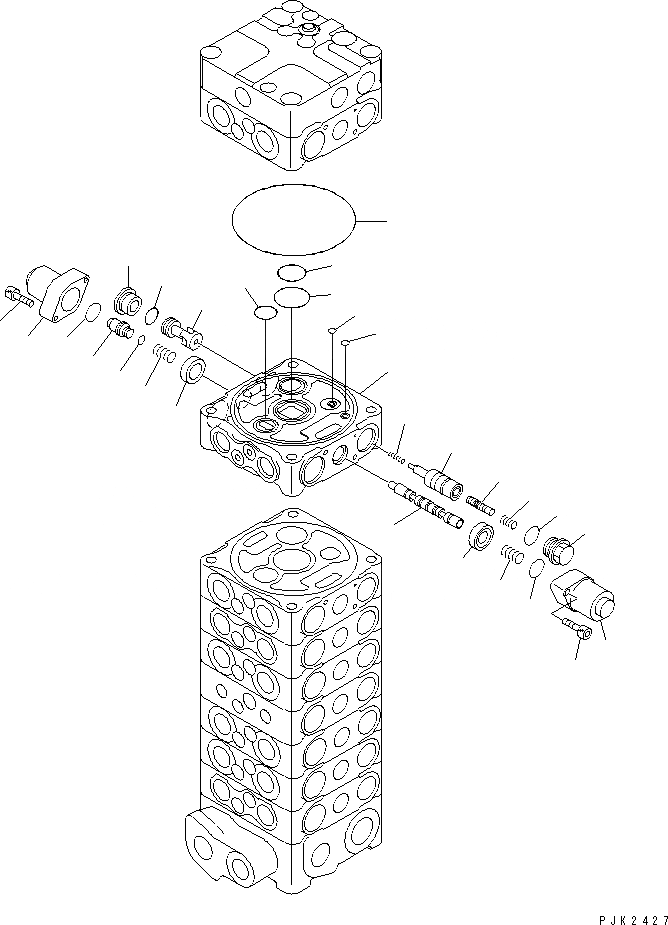 PJK2427