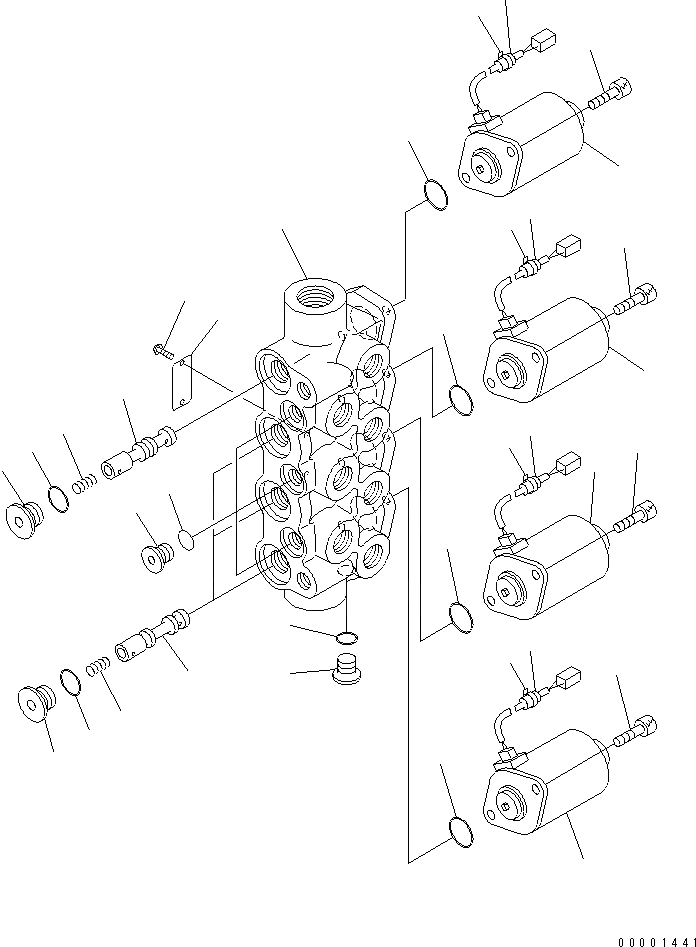 00001441