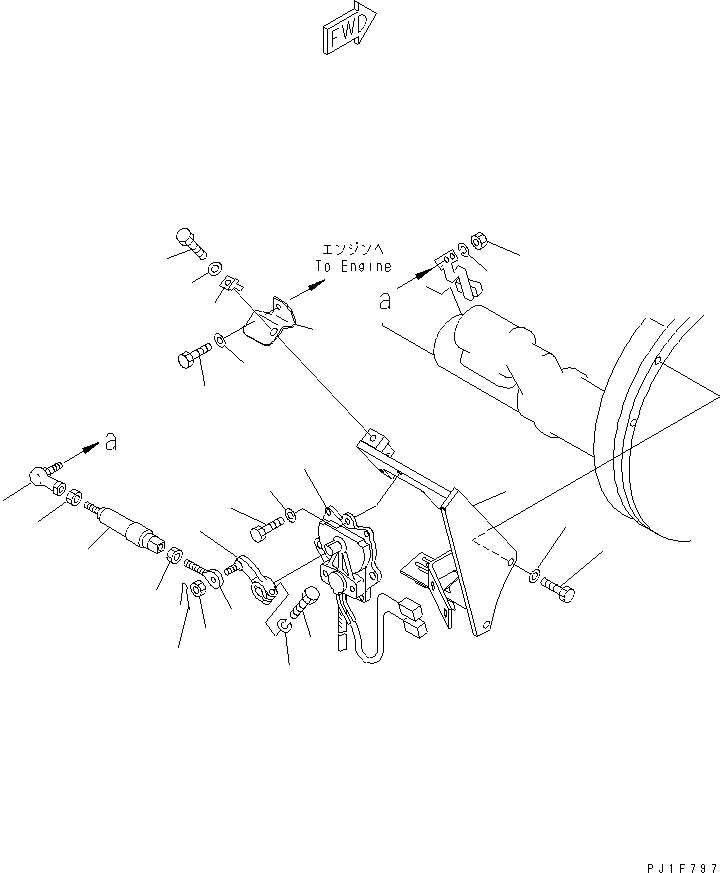 FWD

エンジンへ
To Engine

a

a

PJ1F797