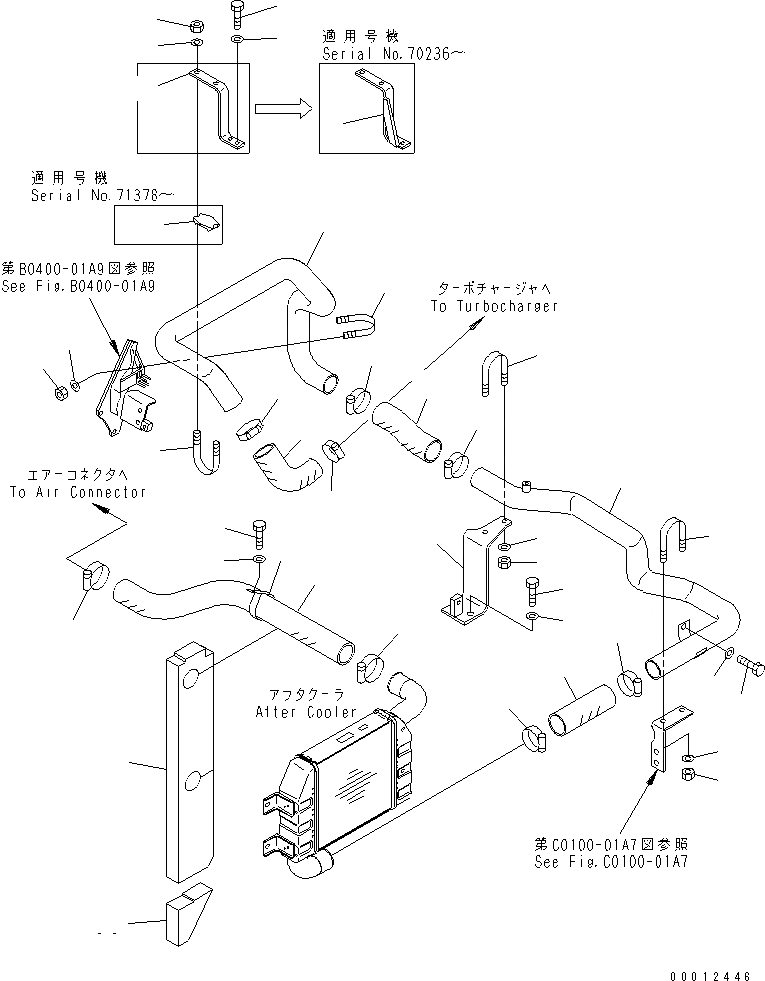 適用号機
Serial No.70236~

適用号機
Serial No.71378~

第B0400-01A9図参照
See Fig.B0400-01A9

ターボチャージャへ
To Turbocharger

エアーコネクタへ
To Air Connector

アフタクーラ
After Cooler

第C0100-01A7図参照
See Fig.C0100-01A7

00012446