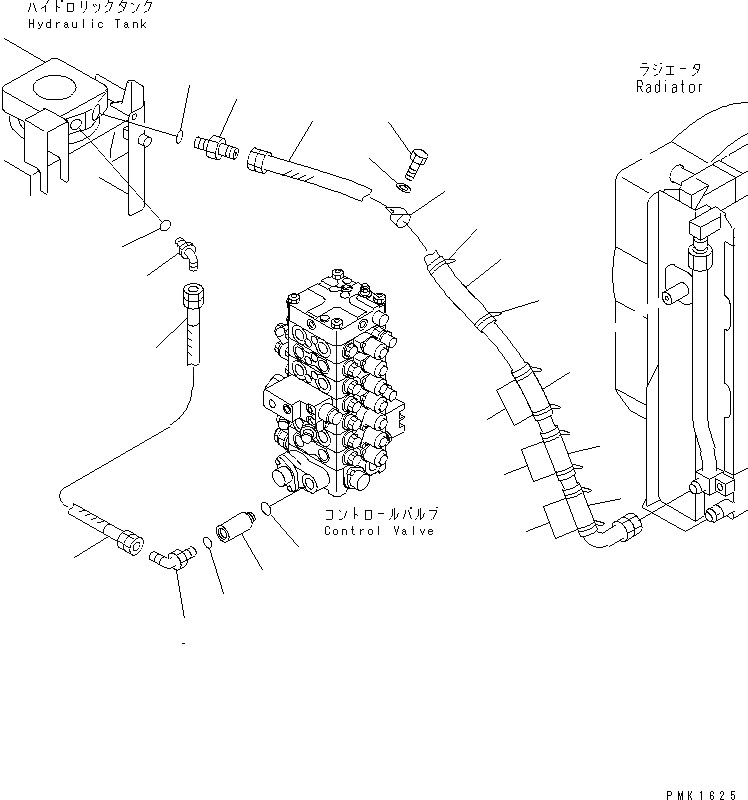 ハイドロリックタンク
Hydraulic Tank

ラジエータ
Radiator

コントロールバルブ
Control Valve

PMK1625