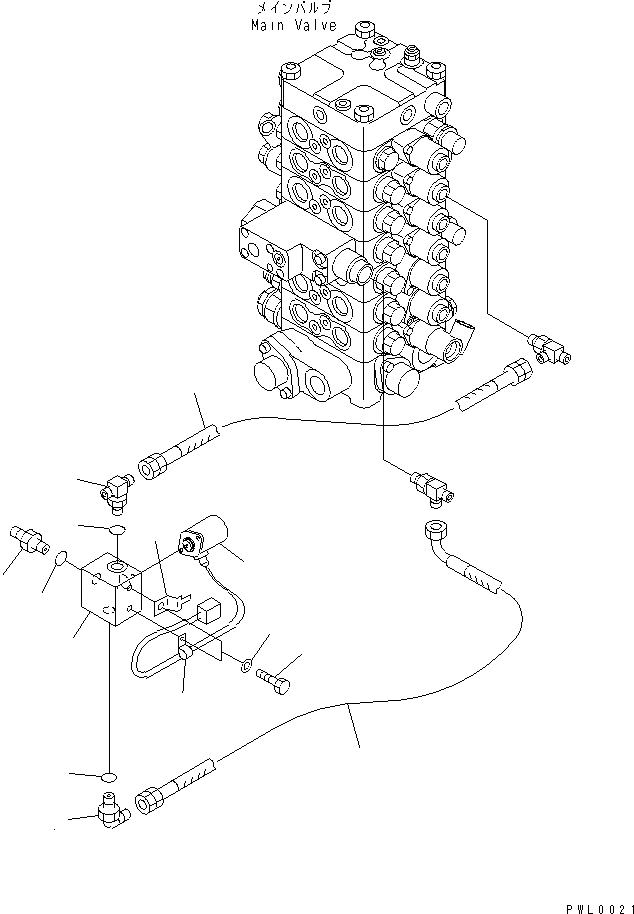 メインバルブ
Main Valve

PWL0021