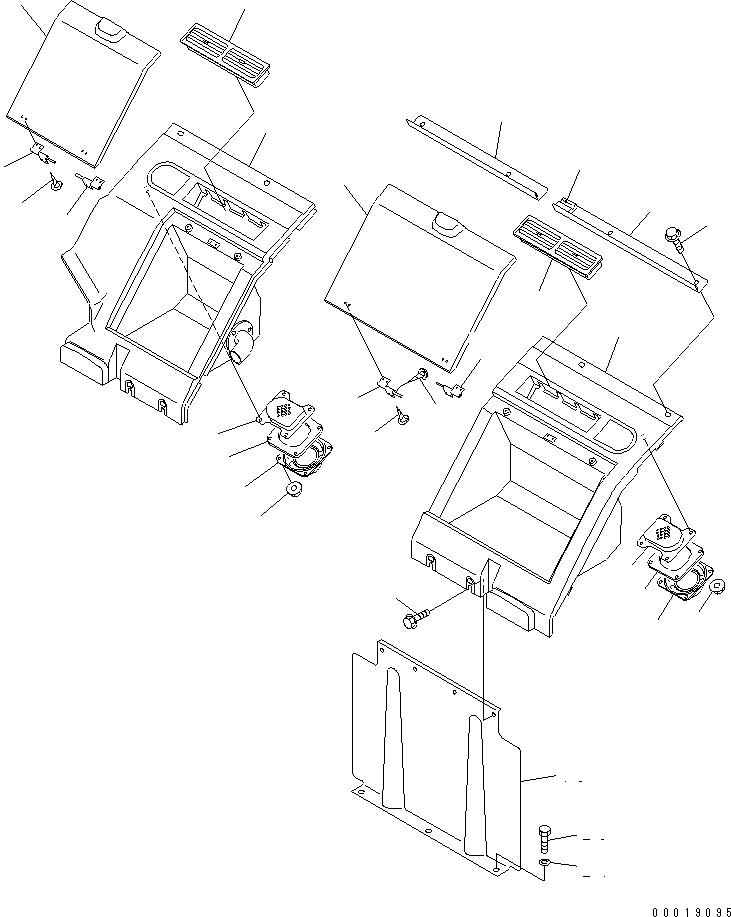 00019095