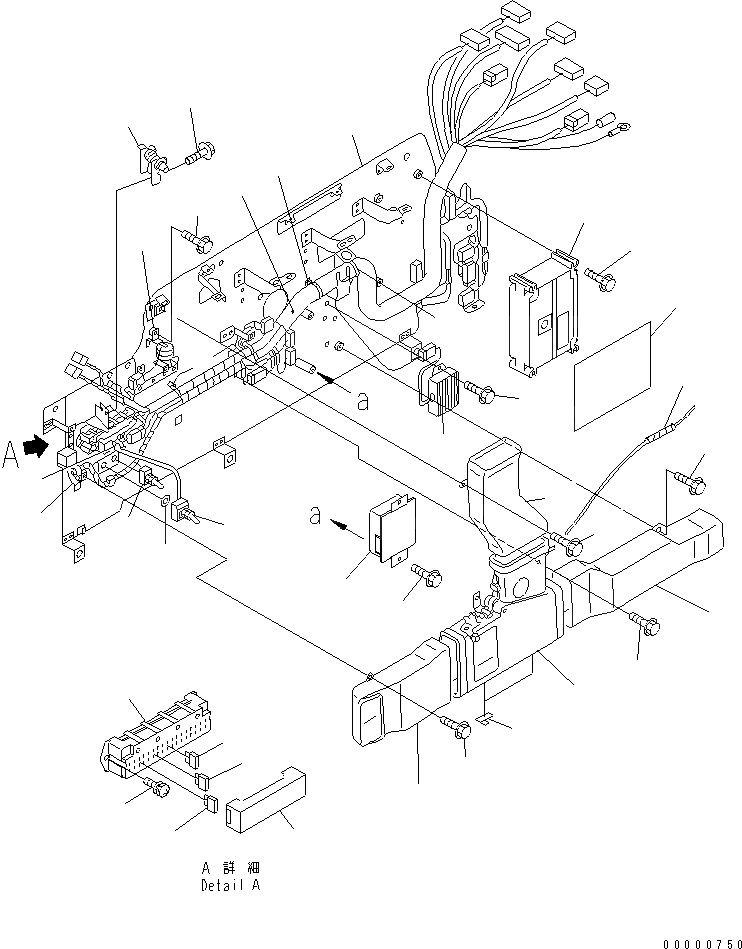 a

A

a

A 詳 細
Detail A

00000750