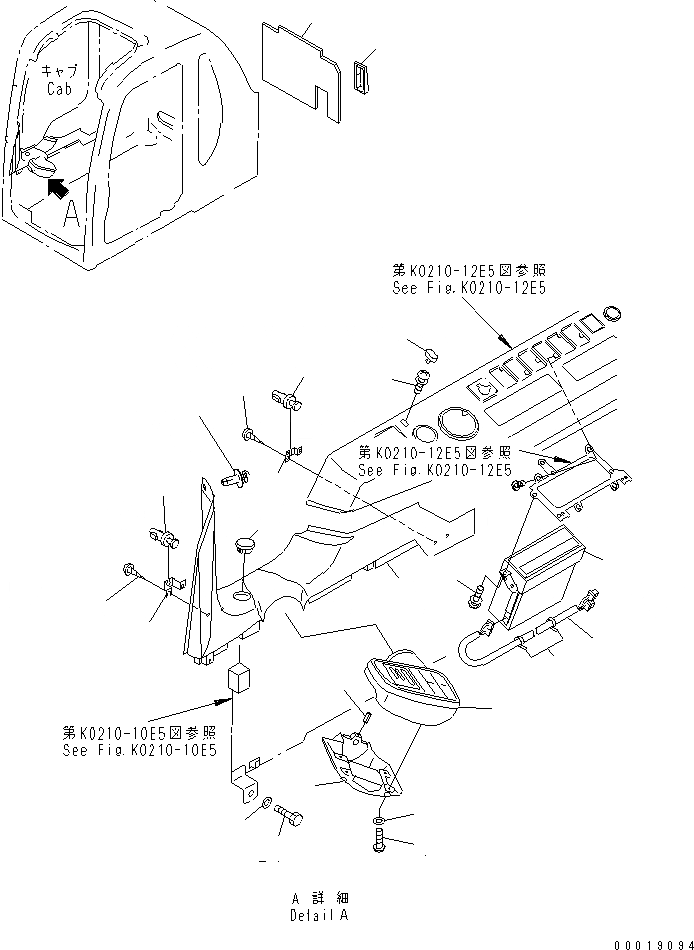 キャブ
Cab

A

第K0210-12E5図参照
See Fig.K0210-12E5

第K0210-12E5図参照
See Fig.K0210-12E5

第K0210-10E5図参照
See Fig.K0210-10E5

A 詳 細
Detail A

00019094