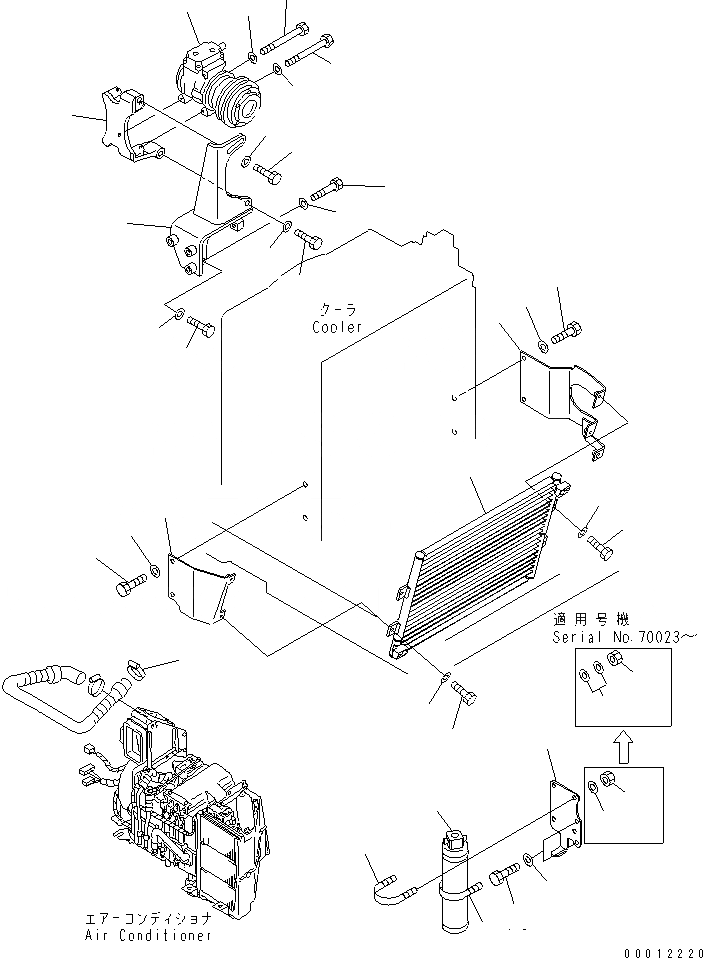 クーラ
Cooler

適用号機
Serial No.70023～

エアーコンディショナ
Air Conditioner

00012220