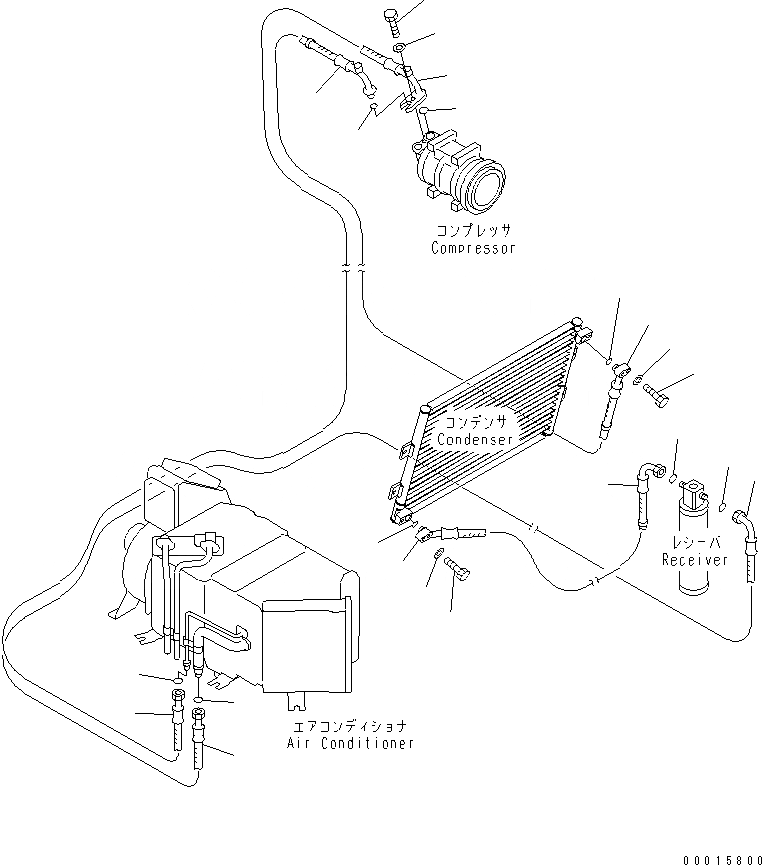 コンプレッサ
Compressor

コンデンサ
Condenser

レシーバ
Receiver

エアコンディショナ
Air Conditioner

00015800