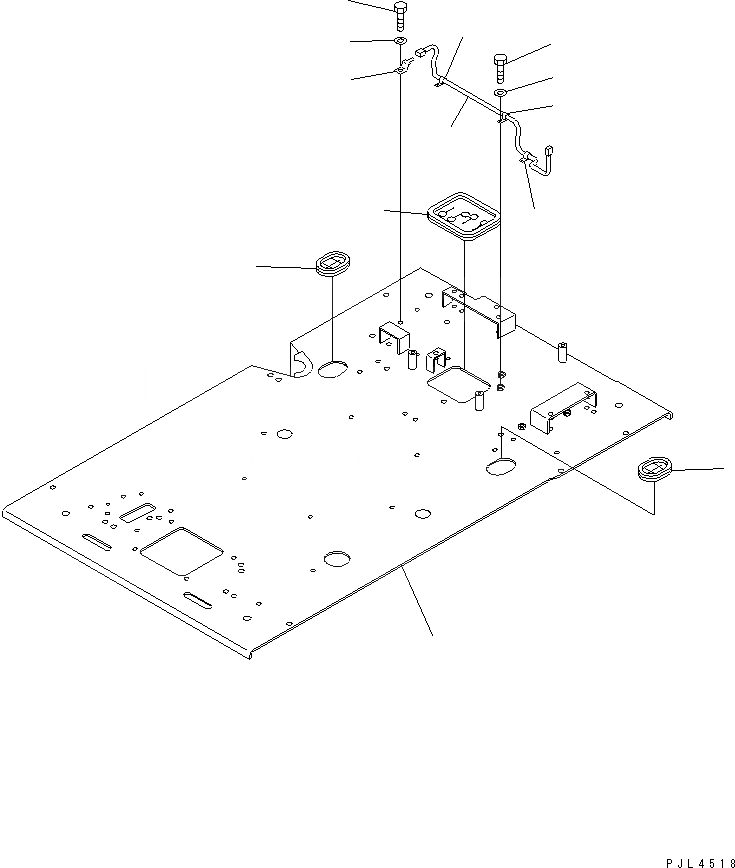 PJL4518