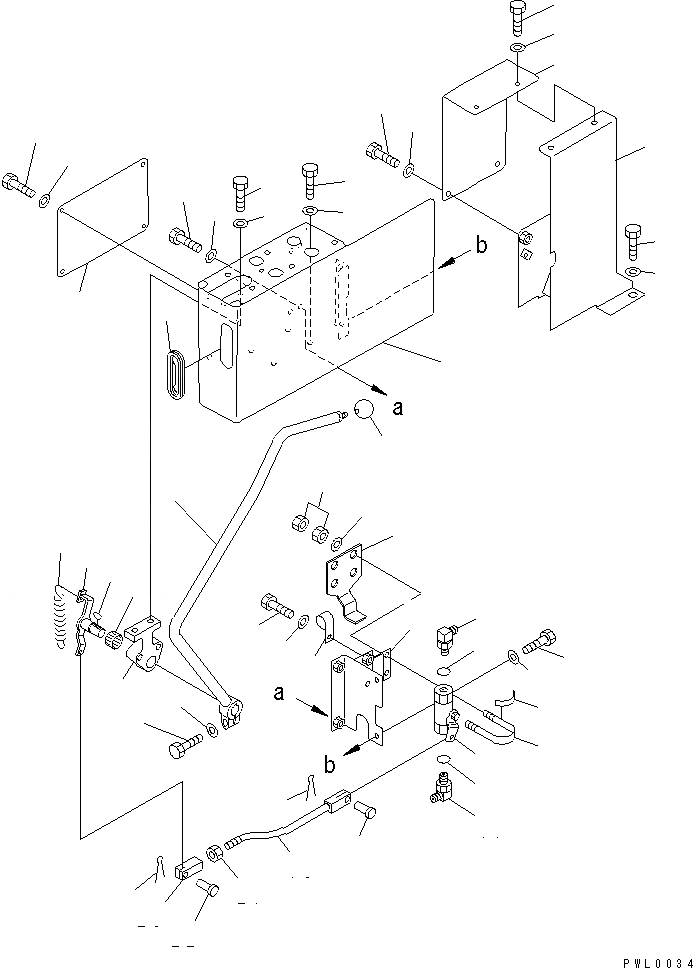 b

a

a

b

PWL0034