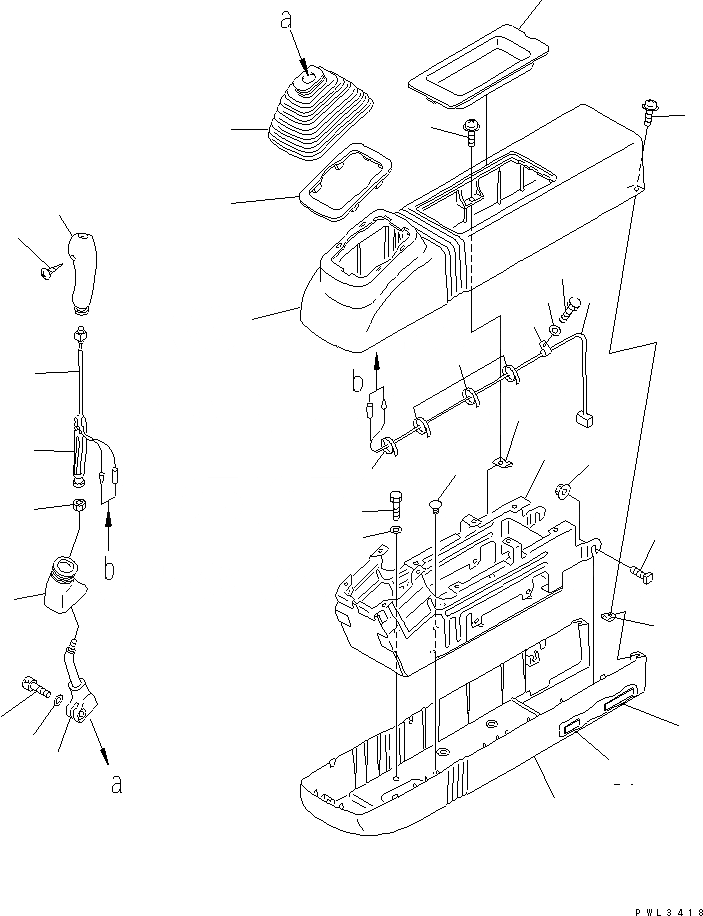 a

b

b

a

PWL3418