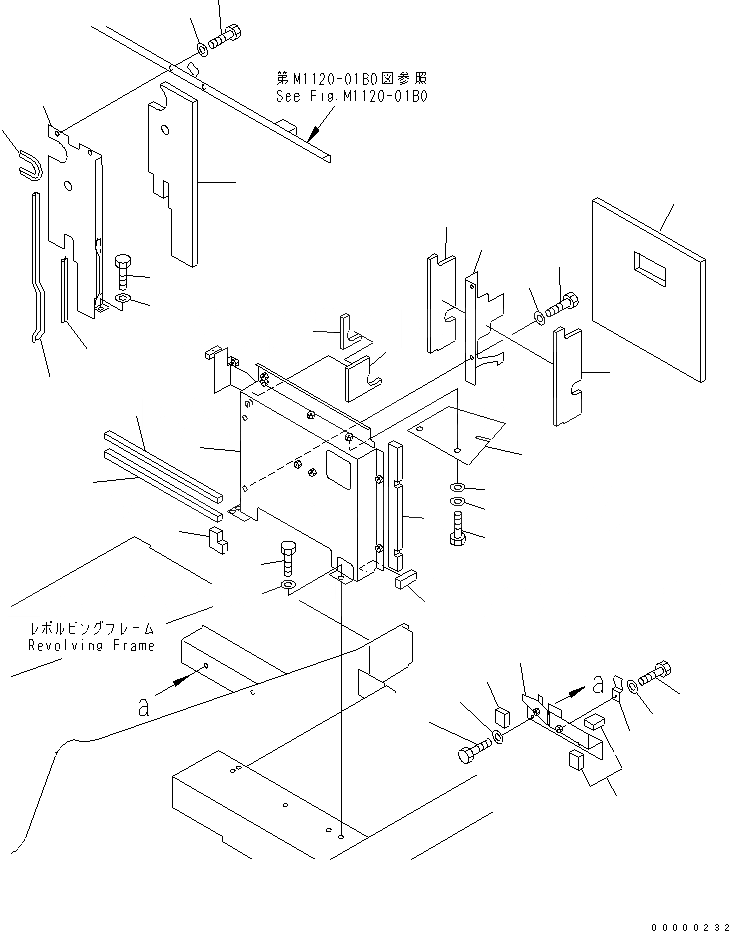 第M1120-01B0図参照
See Fig.M1120-01B0

レボルビングフレーム
Revolving Frame

a

a

00000232