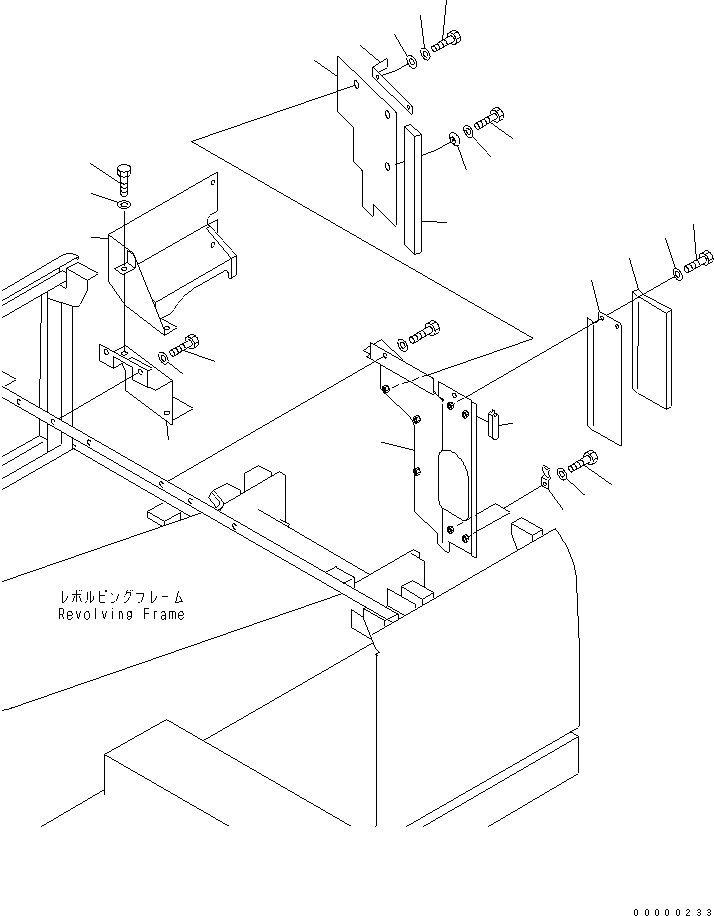 レボルビングフレーム
Revolving Frame

00000233