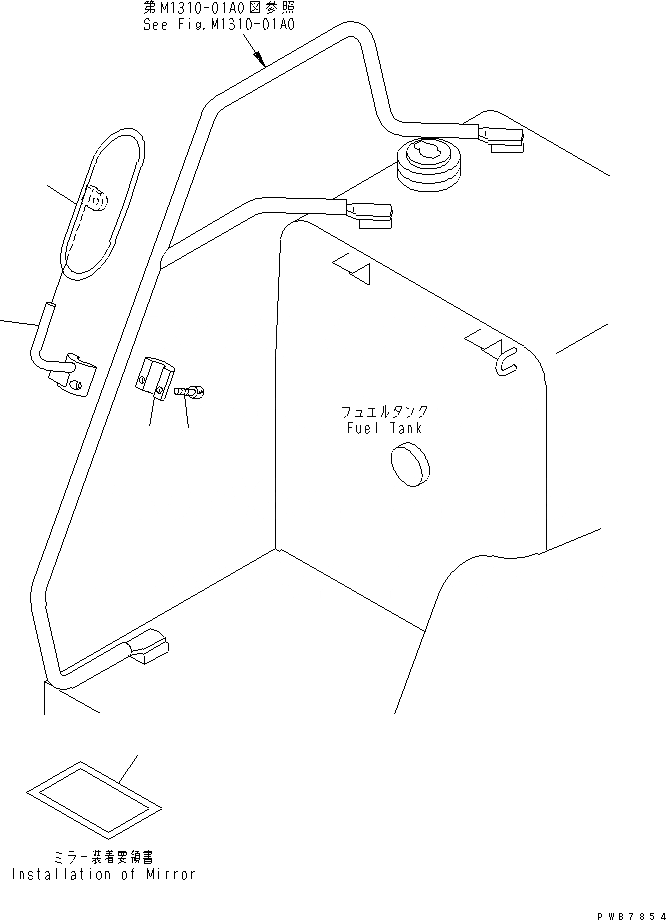 第M1310-01A0図参照
See Fig.M1310-01A0

フュエルタンク
Fuel Tank

ミラー装着要領書
Installation of Mirror

PW87854