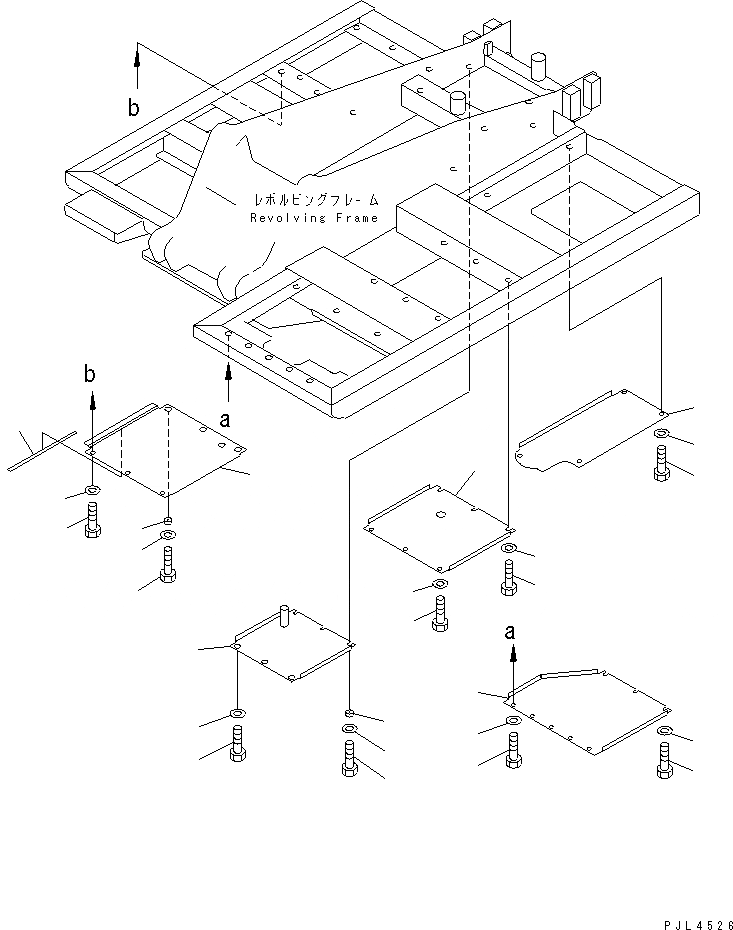 b

レボルビングフレーム
Revolving Frame

b

a

a

PJL4526