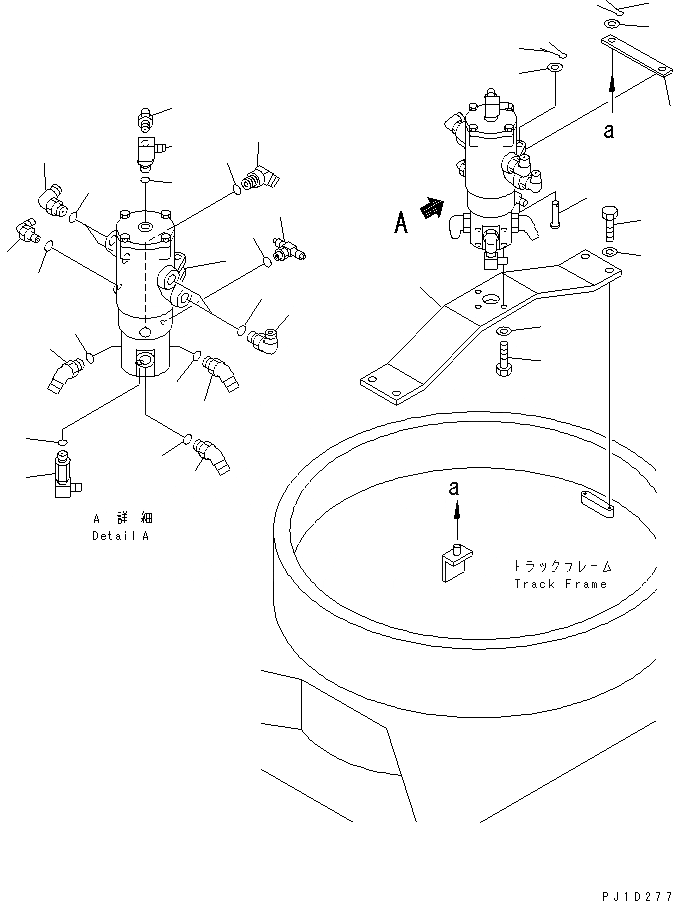 a

A

A 詳細
Detail A

a

トラックフレーム
Track Frame

PJ1D277