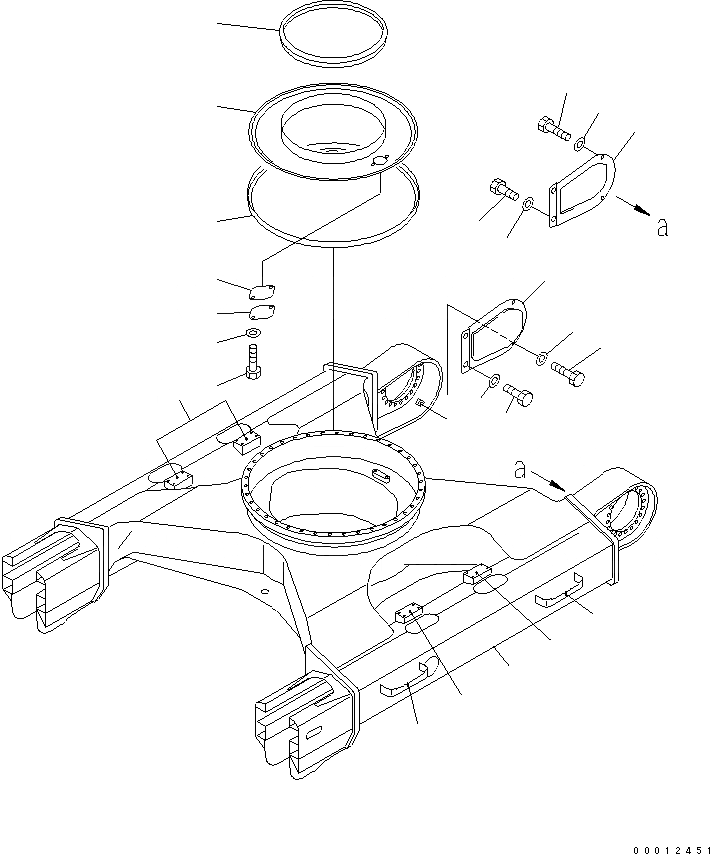 a

a

00012451