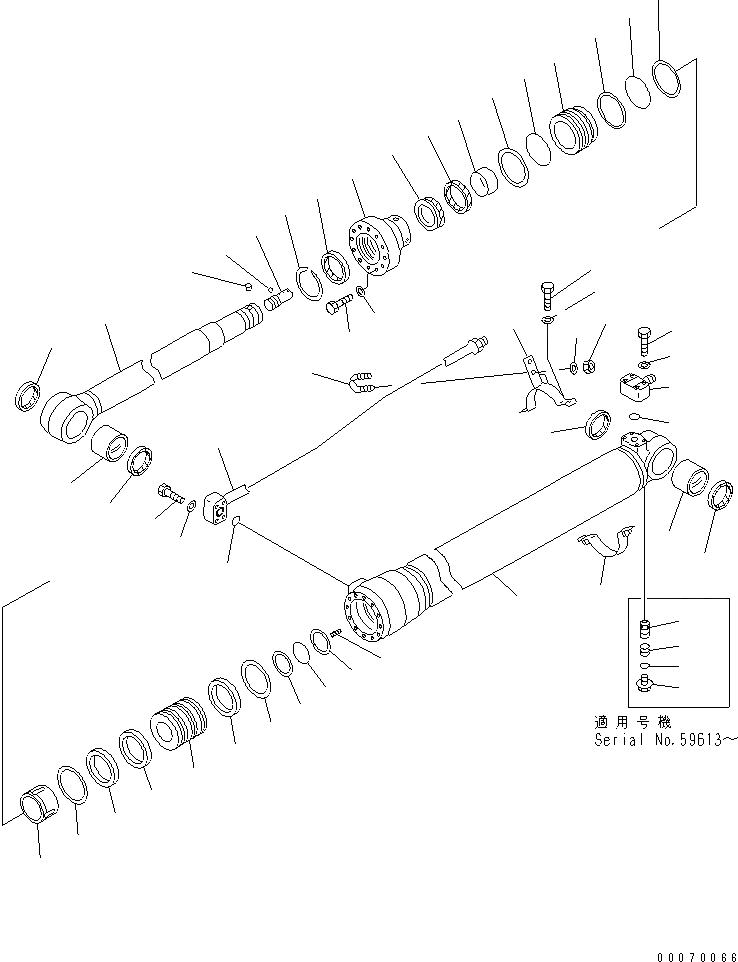 適用号機
Serial No.59613～

00070066