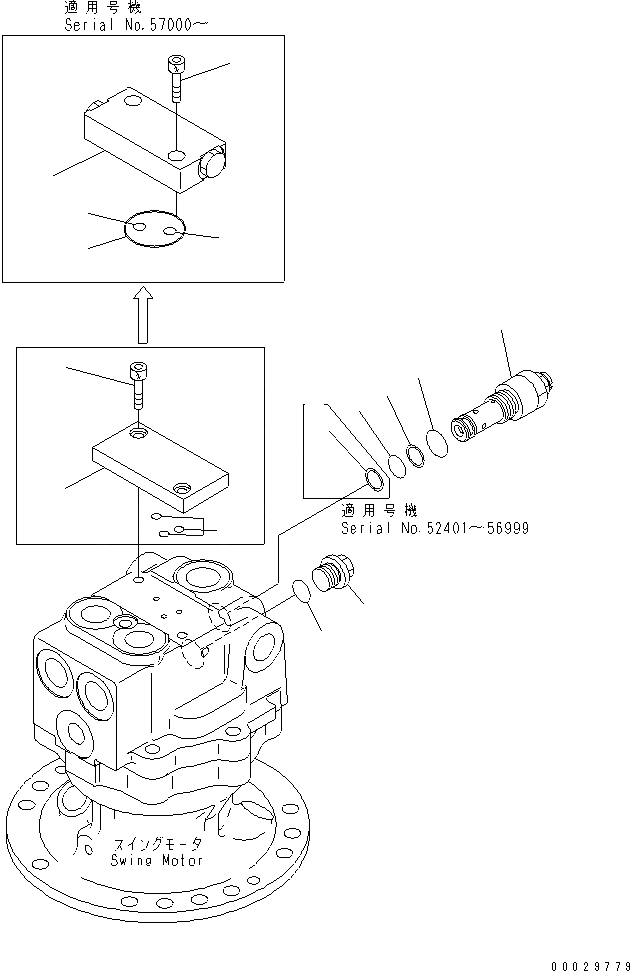 適用号機
Serial No.57000~

適用号機
Serial No.52401~56999

スイングモータ
Swing Motor

00029779