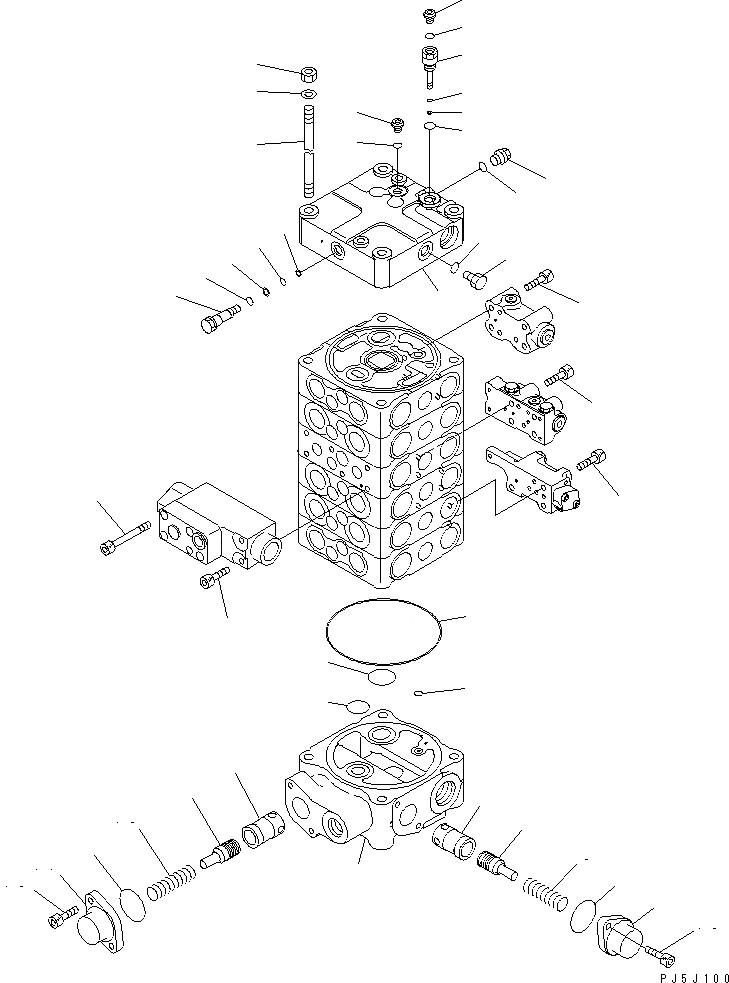 PJ5J100