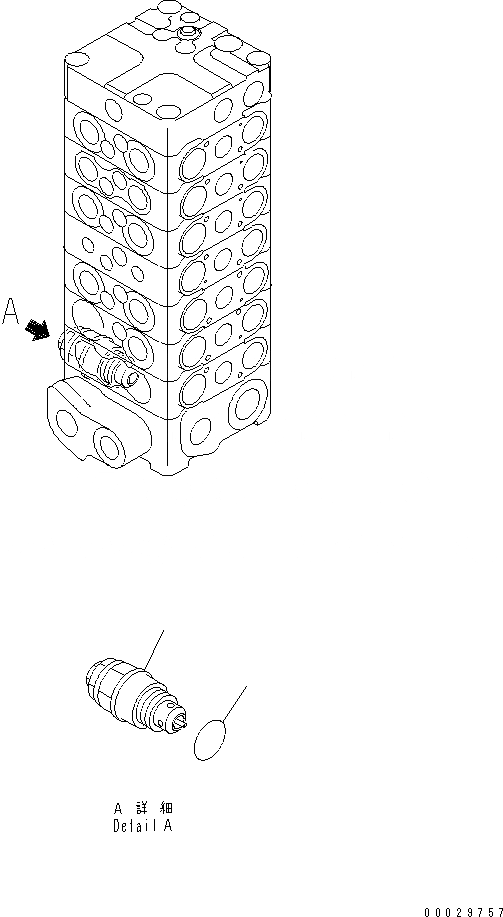 A

A 詳細
Detail A

00029757