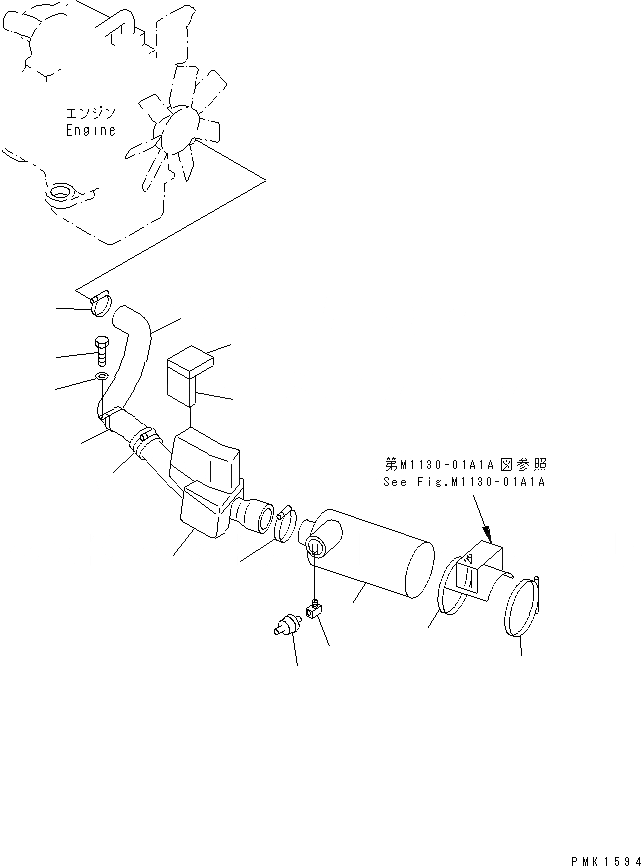 エンジン
Engine

第M1130-01A1A図参照
See Fig.M1130-01A1A

PMK1594