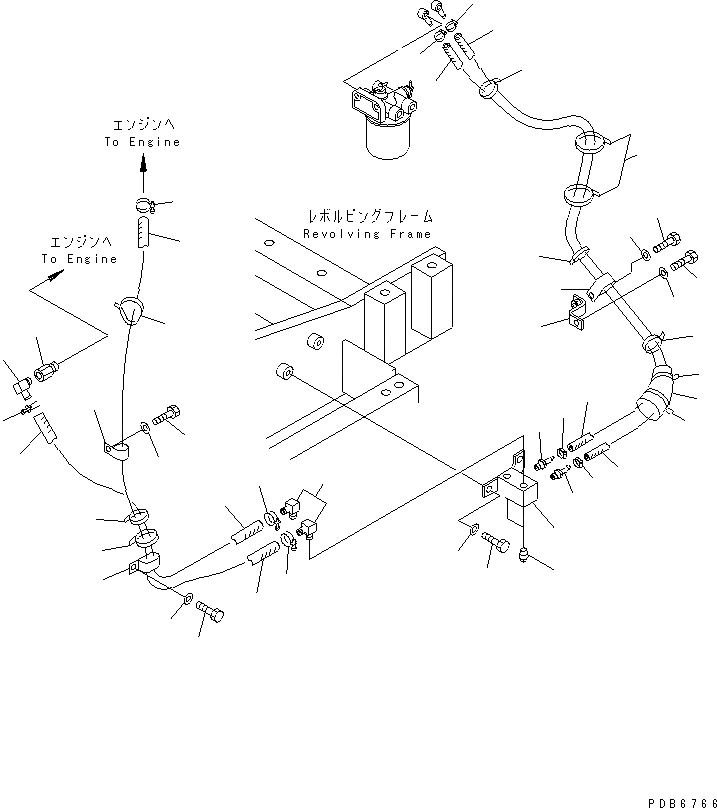 エンジンへ
To Engine

エンジンへ
To Engine

レボルビングフレーム
Revolving Frame

PDB6766