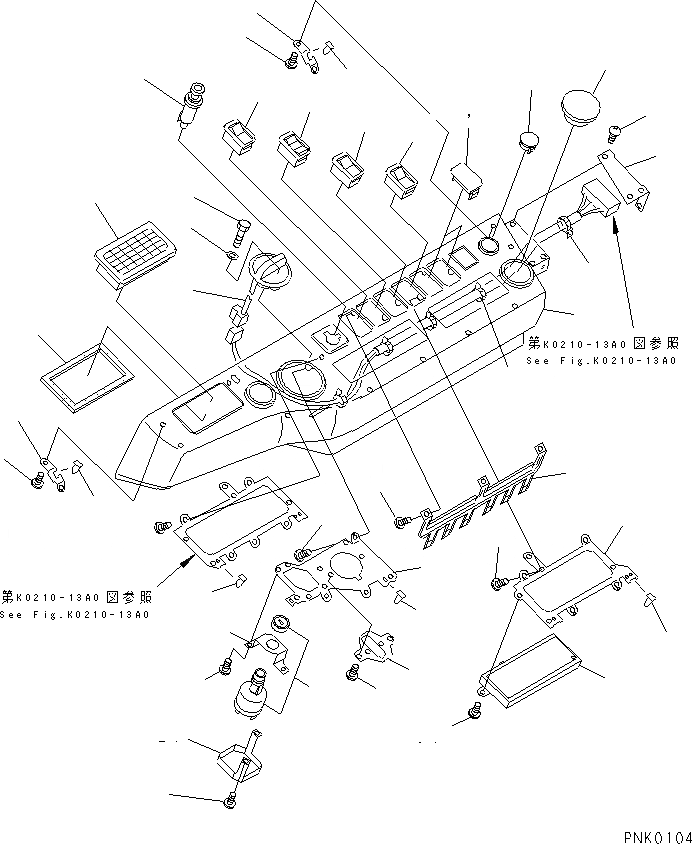 第K0210-13A0 図参照
See Fig.K0210-13A0

第K0210-13A0 図参照
See Fig.K0210-13A0

PNK0104