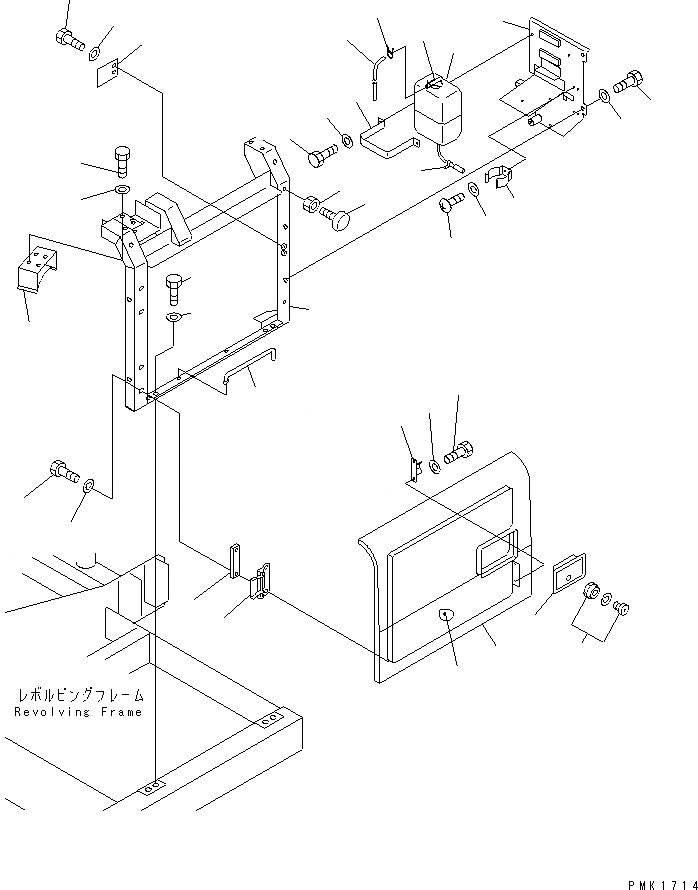 レボルビングフレーム
Revolving Frame

PMK1714