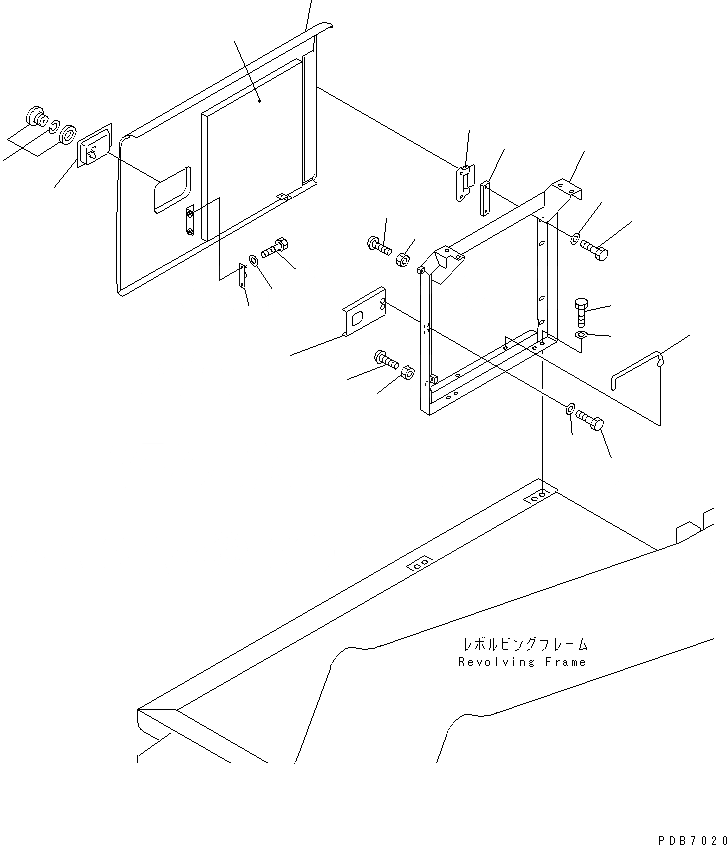 レボルビングフレーム
Revolving Frame

PDB7020