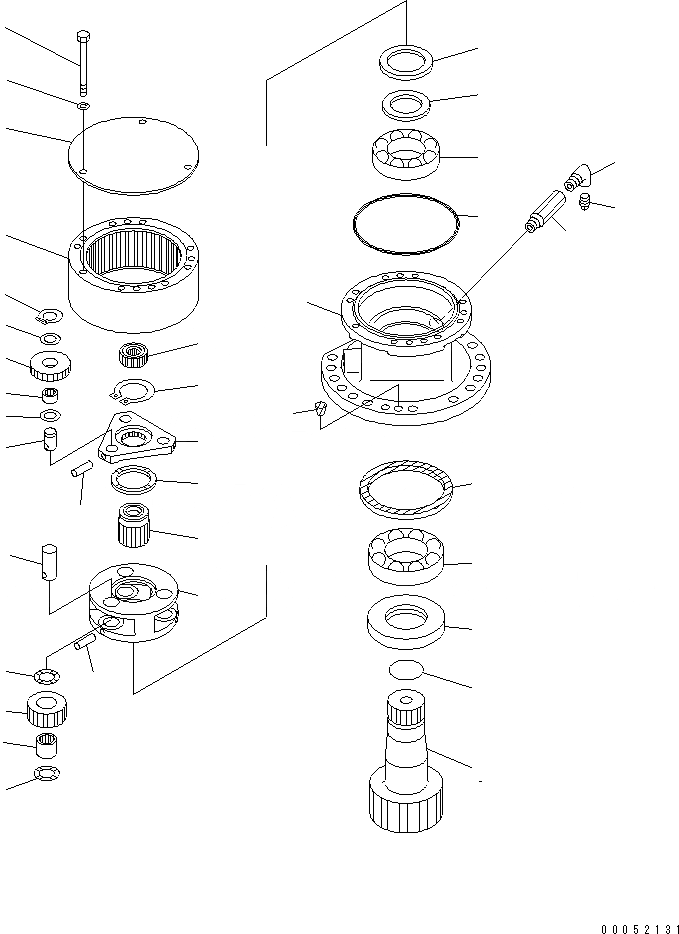 00052131