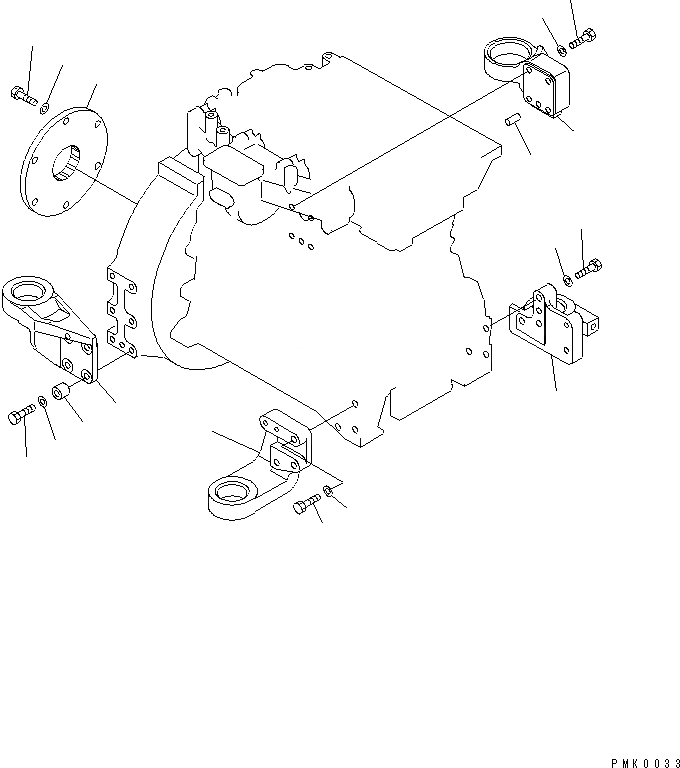 PMK0033