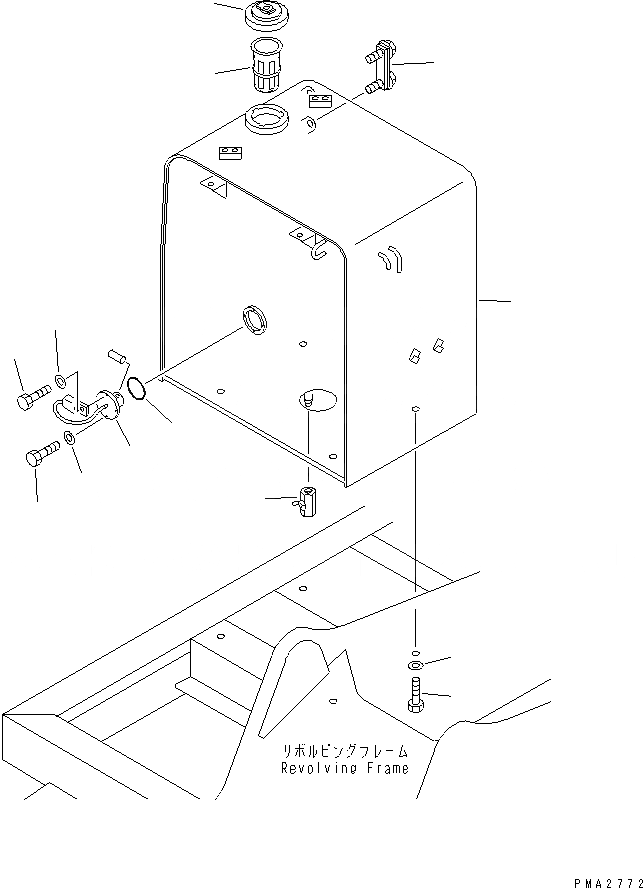 リボルビングフレーム
Revolving Frame

PMA2772