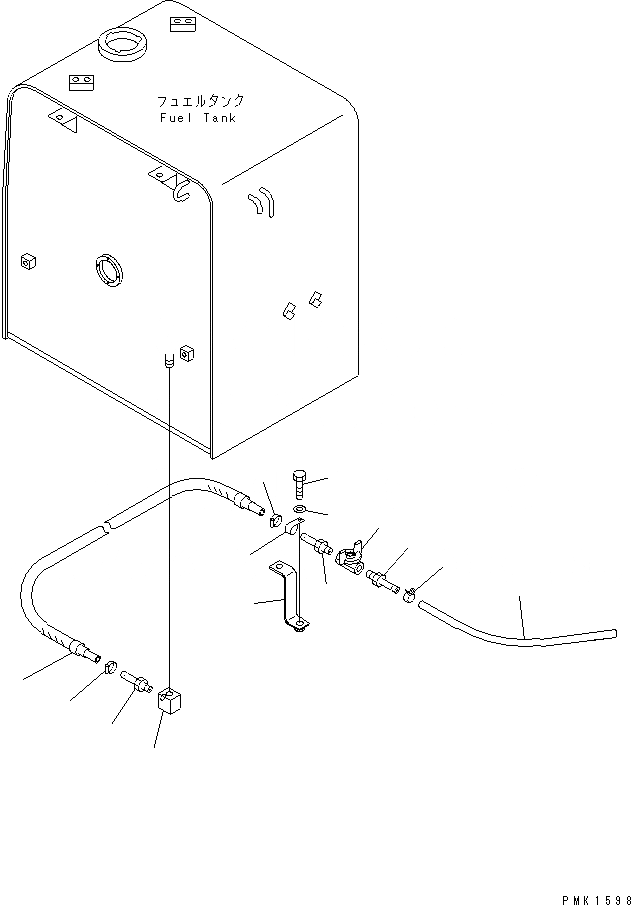 フュエルタンク
Fuel Tank

PMK1598