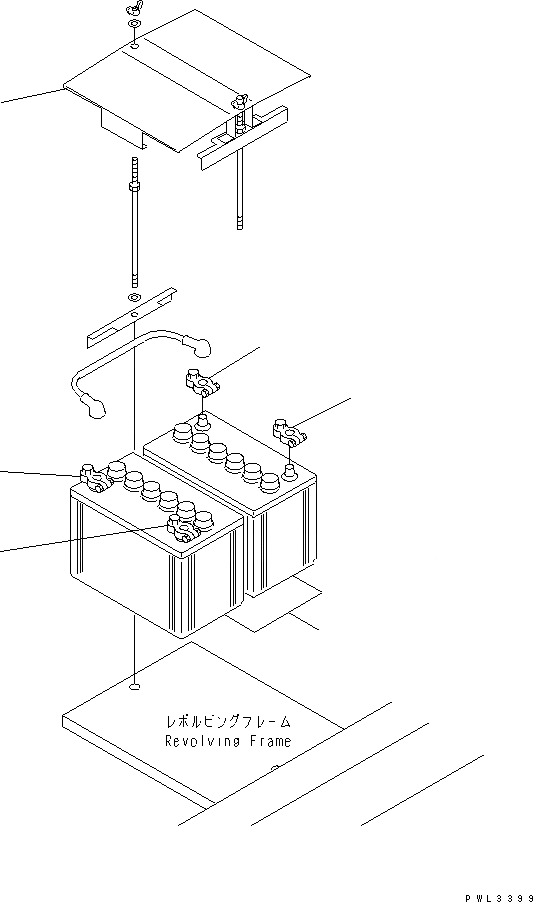 レボルビングフレーム
Revolving Frame

PWL3399