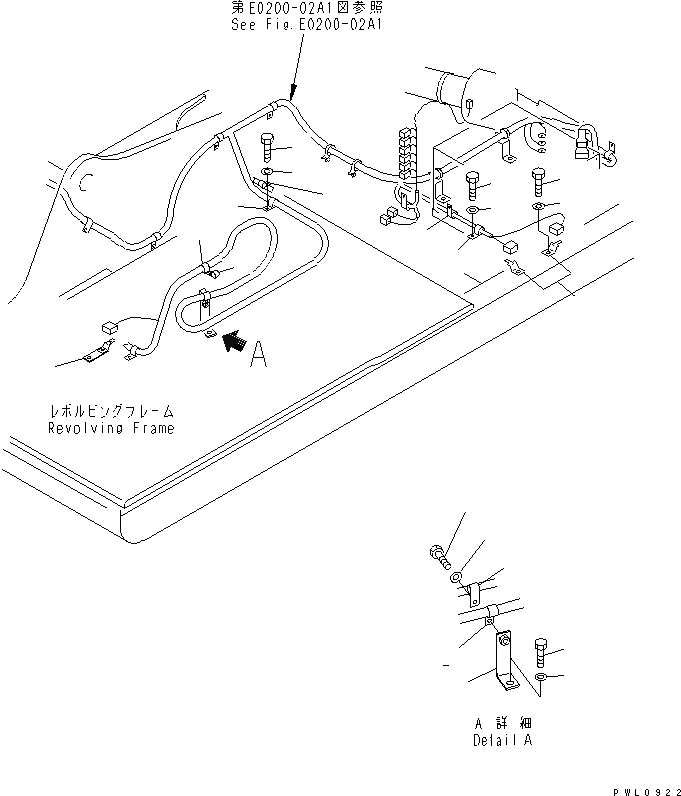 第E0200-02A1図参照
See Fig.E0200-02A1

A

レボルビングフレーム
Revolving Frame

A 詳細
Detail A

PWL0922