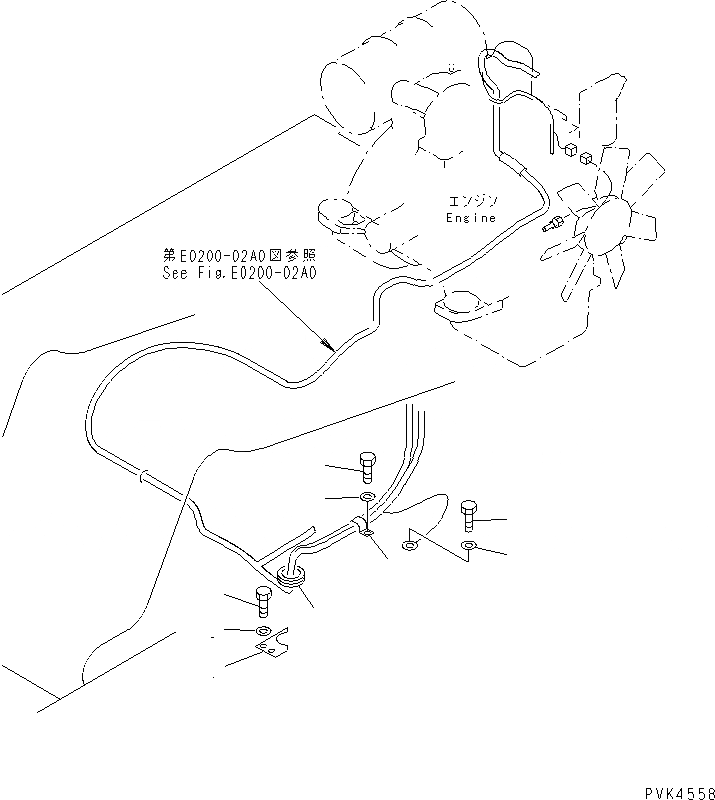 エンジン
Engine

第E0200-02A0図参照
See Fig.E0200-02A0

PVK4558