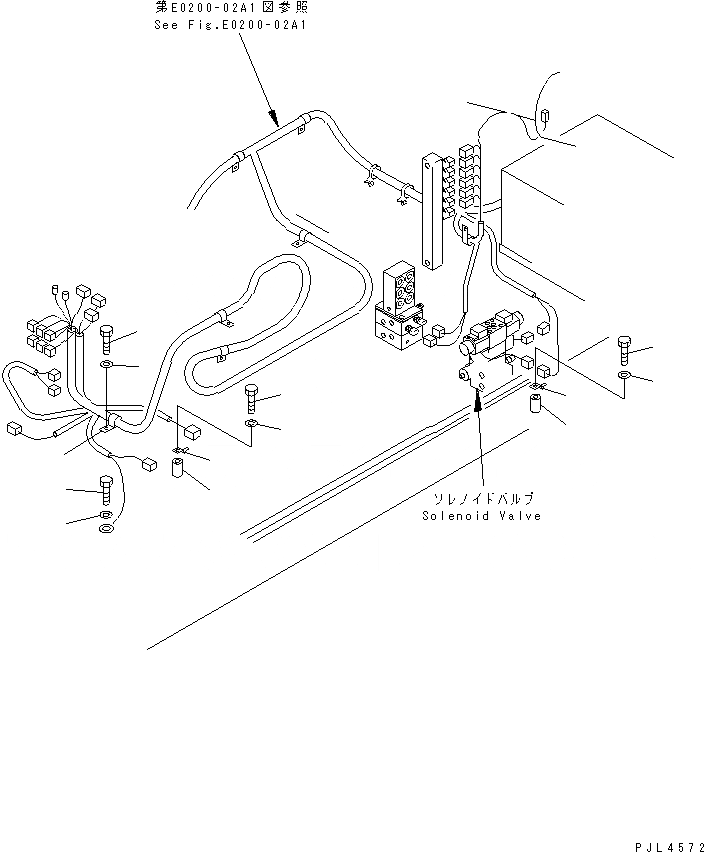 第E0200-02A1図参照
See Fig.E0200-02A1

ソレノイドバルブ
Solenoid Valve

PJL4572