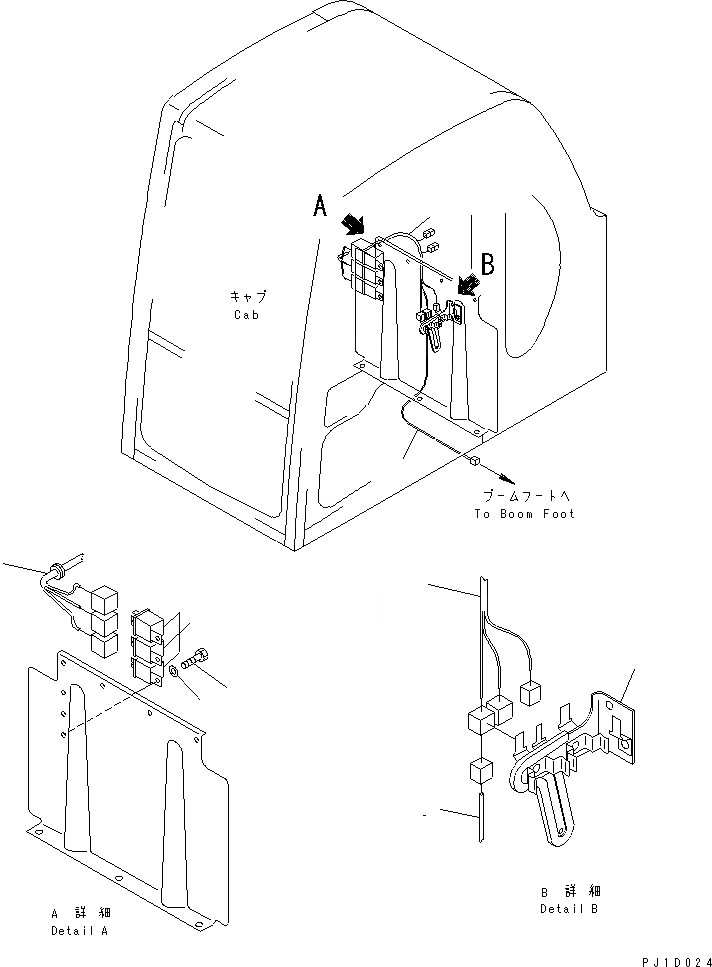 A

B

キャブ
Cab

ブームフートへ
To Boom Foot

A 詳細
Detail A

B 詳細
Detail B

PJ1D024