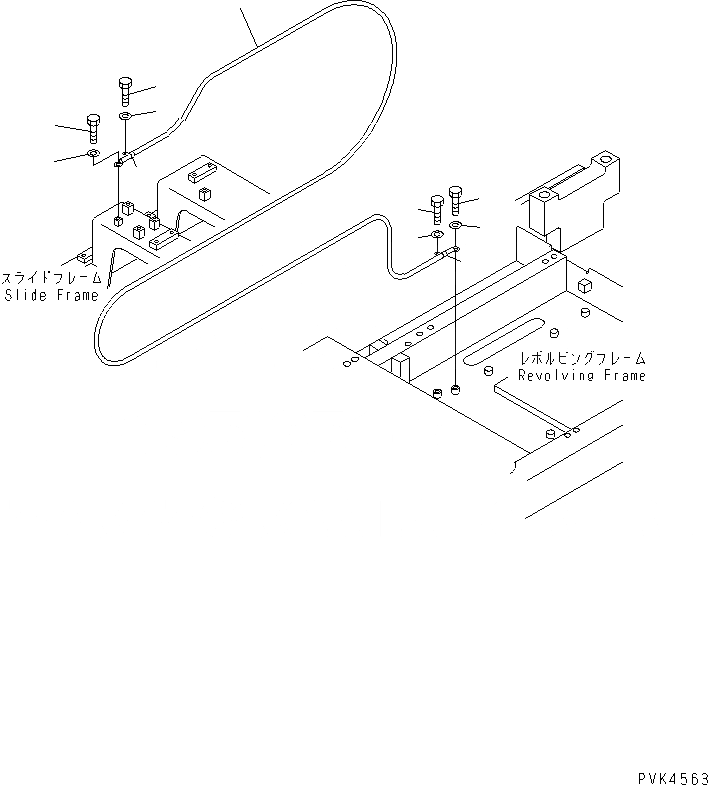 スライドフレーム
Slide Frame

レボルビングフレーム
Revolving Frame

PVK4563