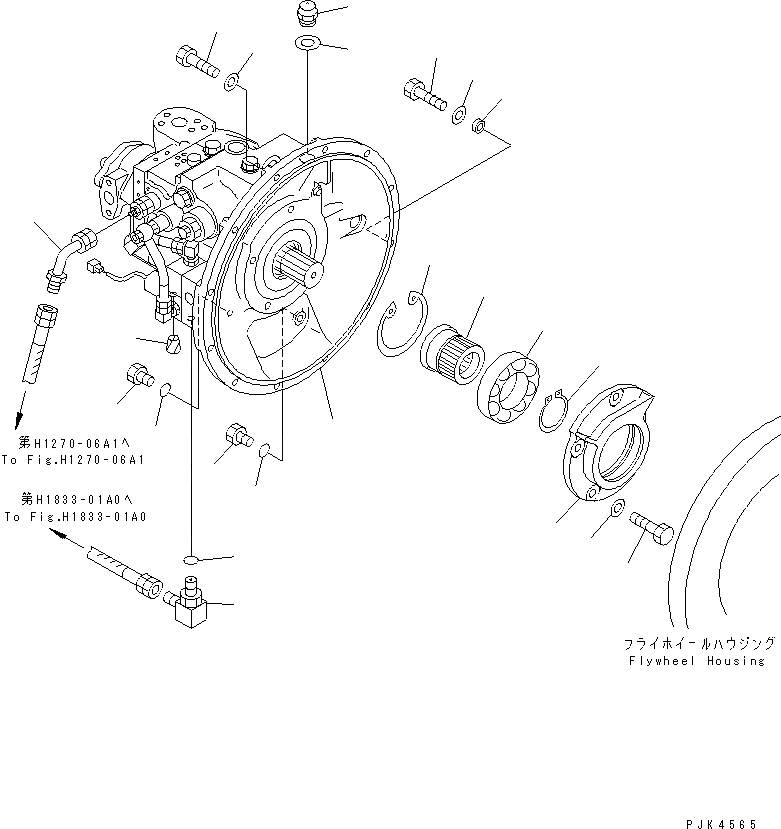 第H1270-06A1へ
To Fig.H1270-06A1

第H1833-01A0へ
To Fig.H1833-01A0

フライホイールハウジング
Flywheel Housing

PJK4565