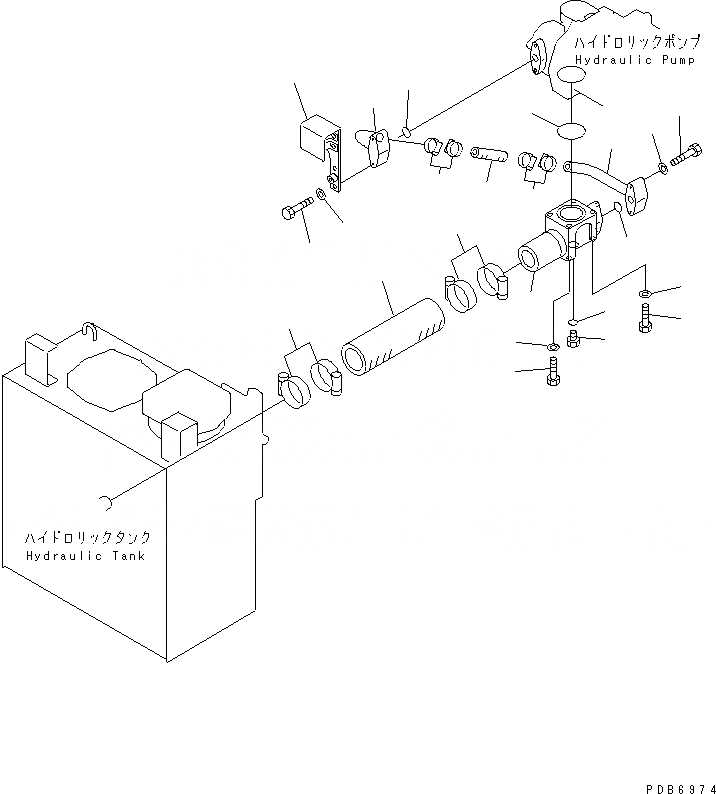 ハイドロリックポンプ
Hydraulic Pump

ハイドロリックタンク
Hydraulic Tank

PDB6974