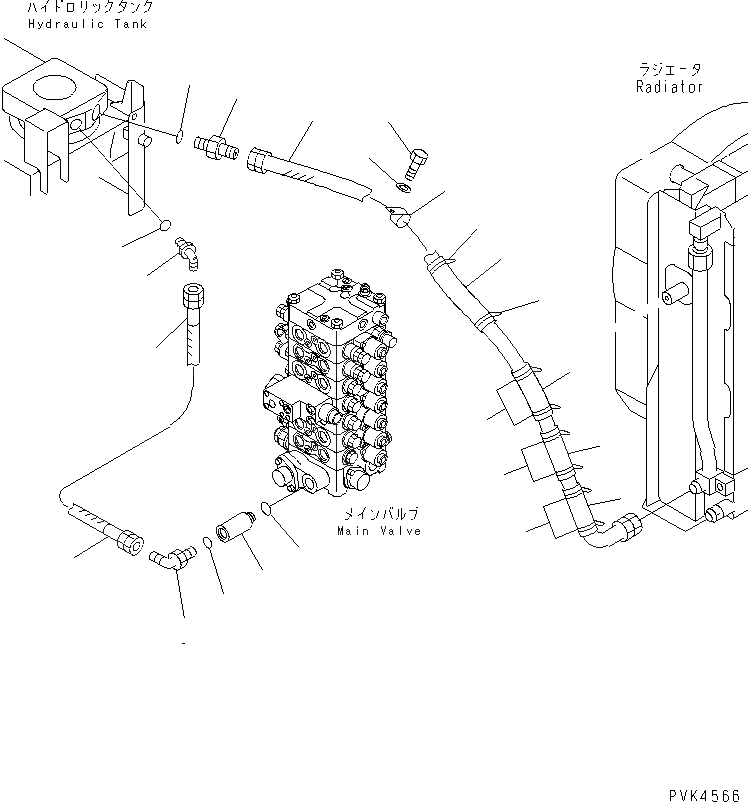 ハイドロリックタンク
Hydraulic Tank

ラジエータ
Radiator

メインバルブ
Main Valve

PVK4566