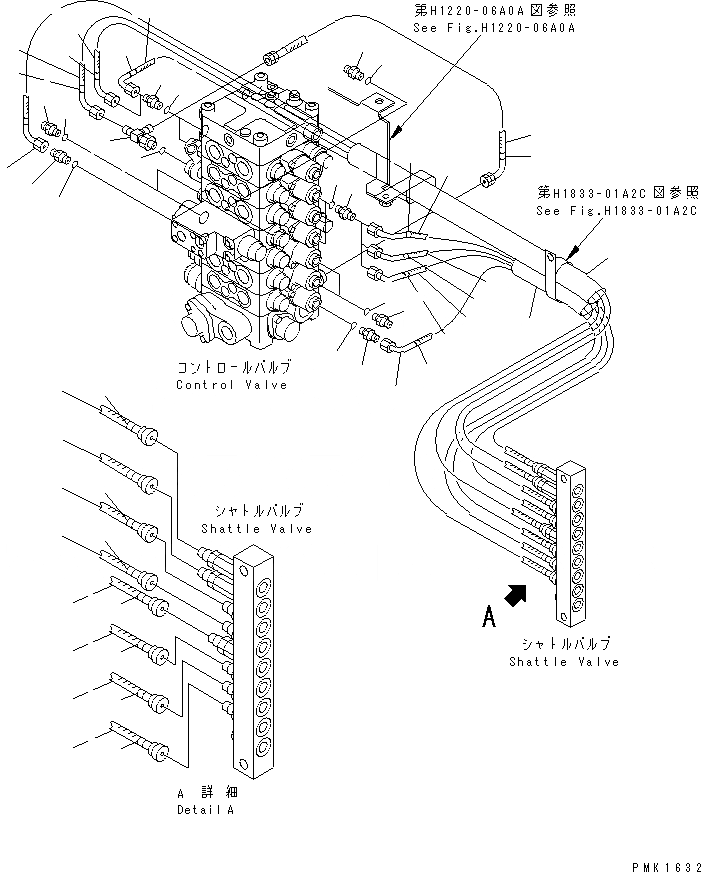 第H1220-06A0A図参照
See Fig.H1220-06A0A

第H1833-01A2C図参照
See Fig.H1833-01A2C

コントロールバルブ
Control Valve

シャトルバルブ
Shattle Valve

A

シャトルバルブ
Shattle Valve

A 詳細
Detail A

PMK1632