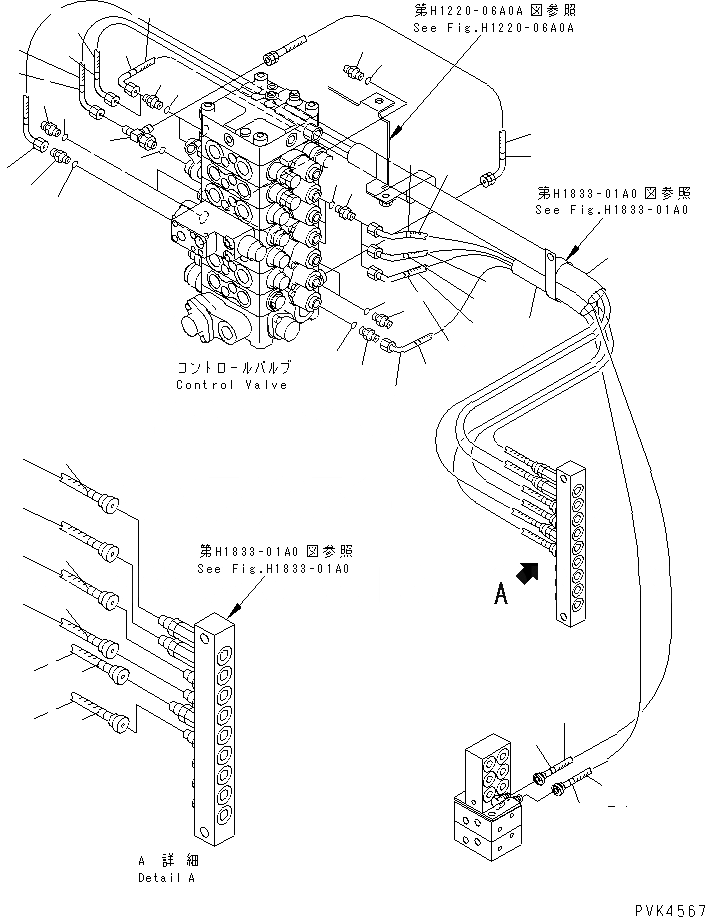 第H1220-06A0A 図参照
See Fig.H1220-06A0A

第H1833-01A0 図参照
See Fig.H1833-01A0

コントロールバルブ
Control Valve

第H1833-01A0 図参照
See Fig.H1833-01A0

A

A 詳細
Detail A

PVK4567