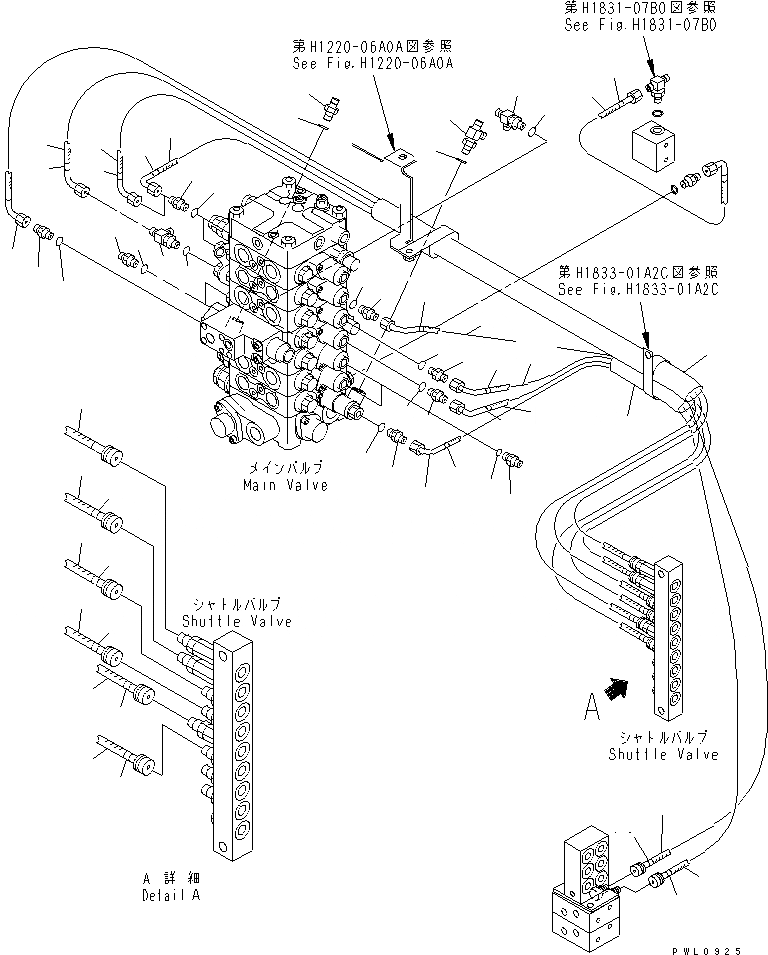 第H1831-07B0図参照
See Fig.H1831-07B0

第H1220-06A0A図参照
See Fig.H1220-06A0A

第H1833-01A2C図参照
See Fig.H1833-01A2C

メインバルブ
Main Valve

シャトルバルブ
Shuttle Valve

A

シャトルバルブ
Shuttle Valve

A 詳細
Detail A

PWL0925