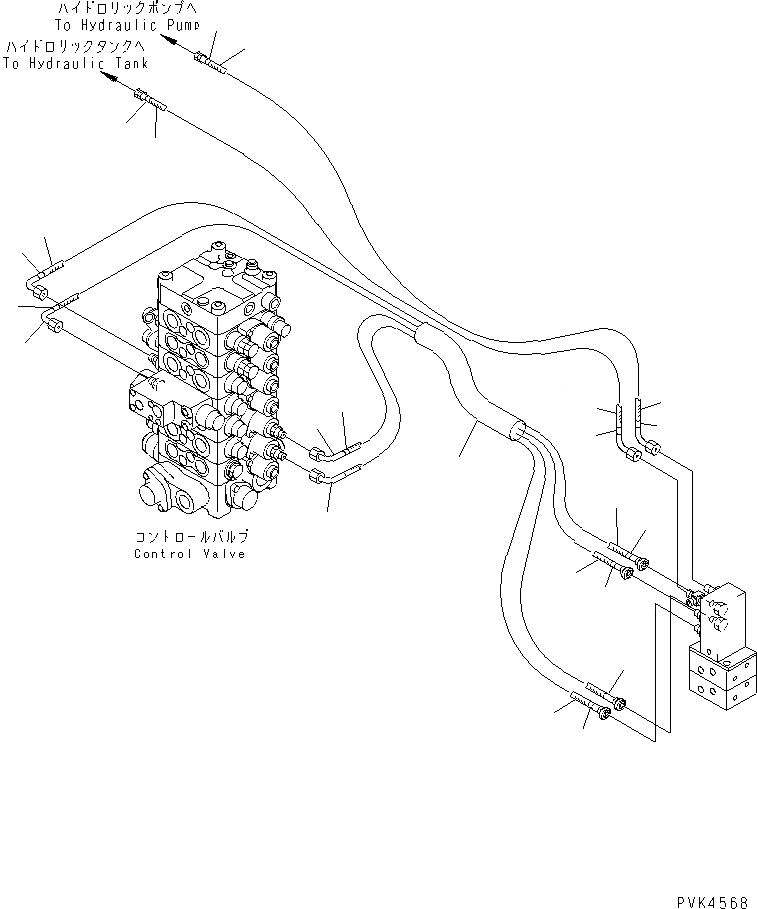 ハイドロリックポンプへ
To Hydraulic Pump

ハイドロリックタンクへ
To Hydraulic Tank

コントロールバルブ
Control Valve

PVK4568