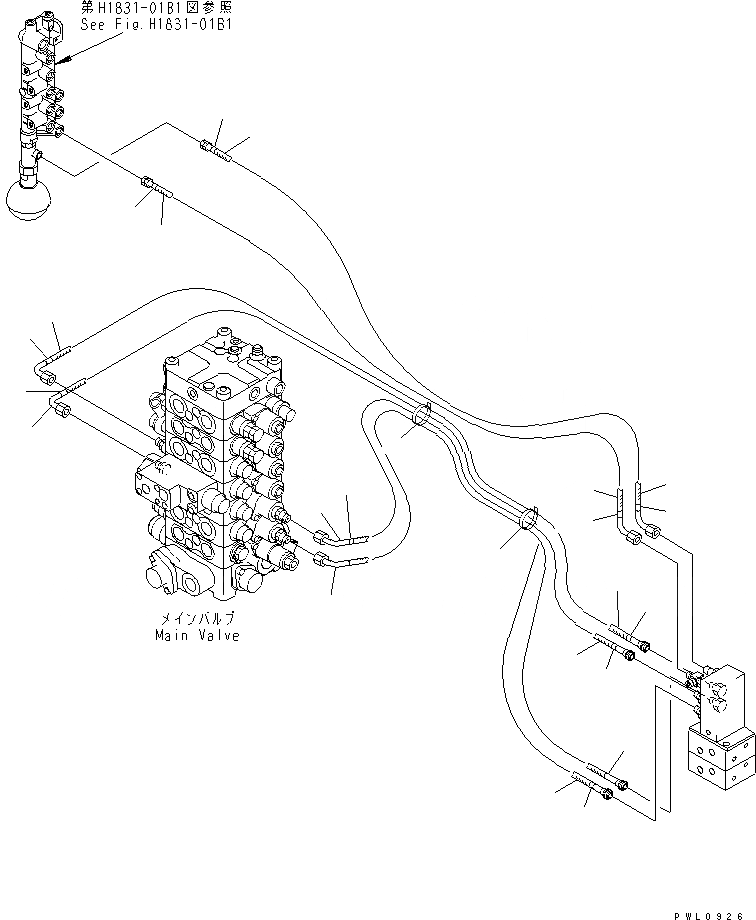 第H1831-01B1図参照
See Fig.H1831-01B1

メインバルブ
Main Valve

PWL0926